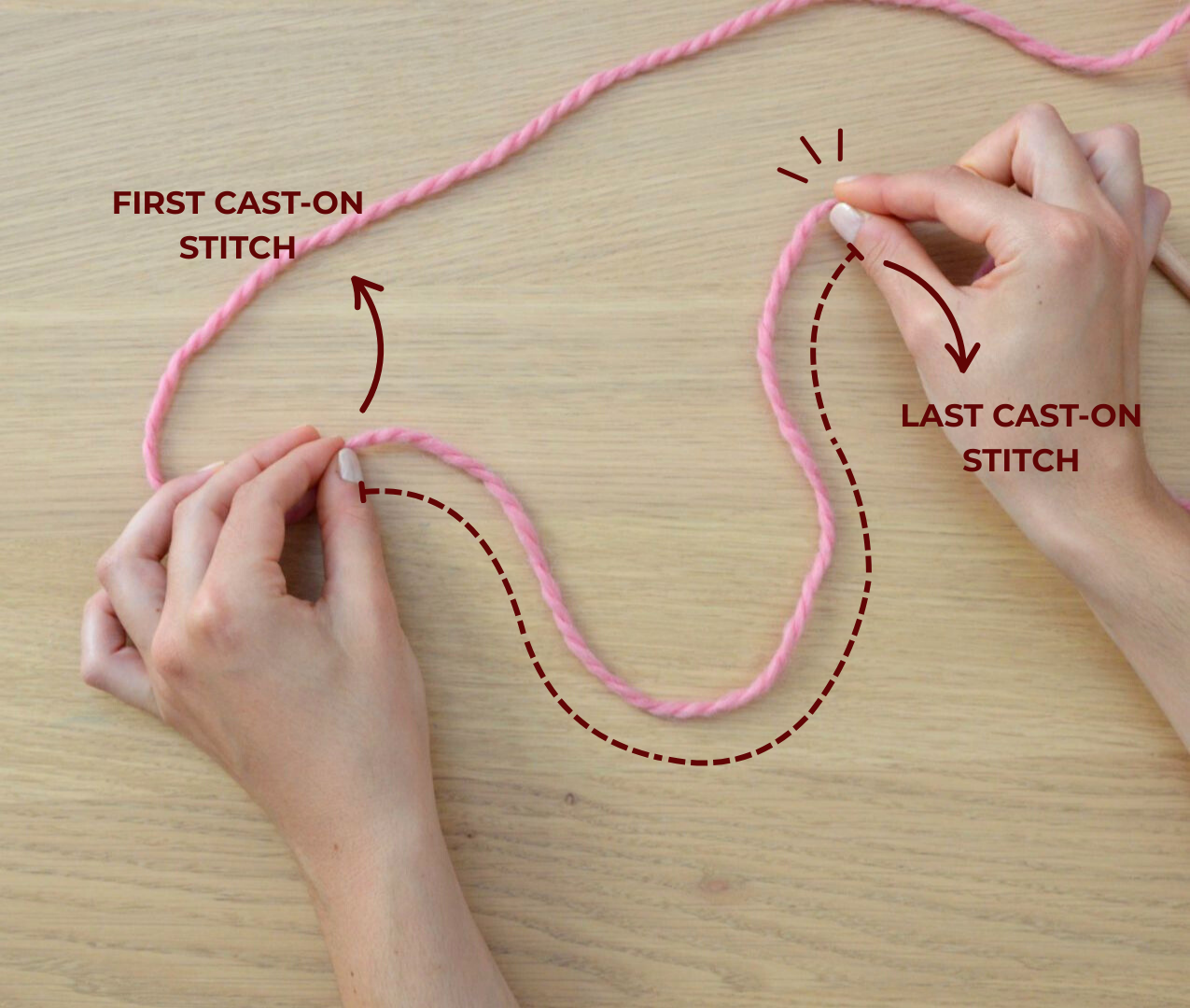 FIRST CAST-ON STITCH

LAST CAST-ON STITCH